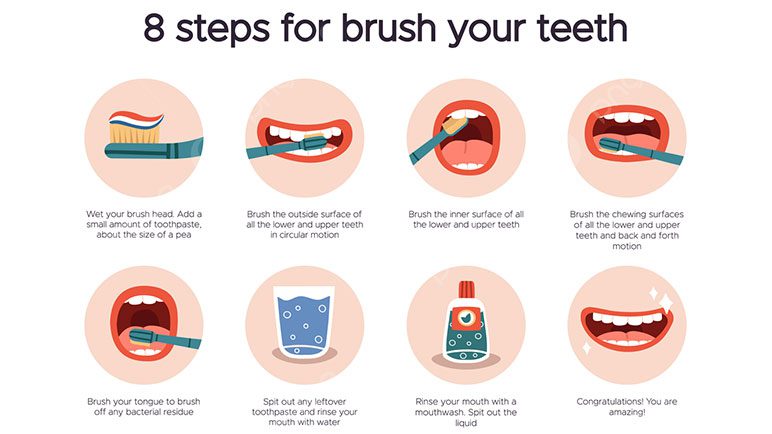 8 steps for brush your teeth

Wet your brush head. Add a small amount of toothpaste, about the size of a pea

Brush the outside surface of all the lower and upper teeth in circular motion

Brush the inner surface of all the lower and upper teeth

Brush the chewing surfaces of all the lower and upper teeth and back and forth motion

Brush your tongue to brush off any bacterial residue

Spit out any leftover toothpaste and rinse your mouth with water

Rinse your mouth with a mouthwash. Spit out the liquid

Congratulations! You are amazing!